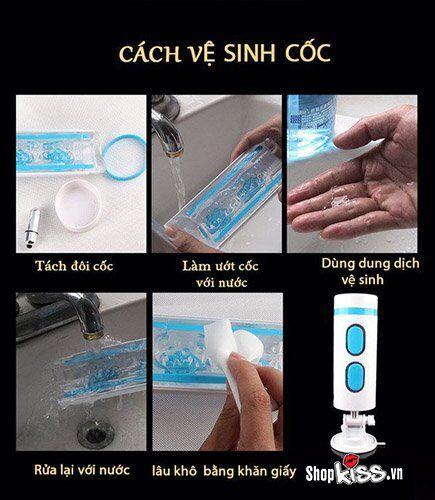 CÁCH VỆ SINH CỐC

Tách đôi cốc

Làm ướt cốc với nước

Dùng dung dịch vệ sinh

Rửa lại với nước

lâu khô bằng khăn giấy

ShopKISS.vn