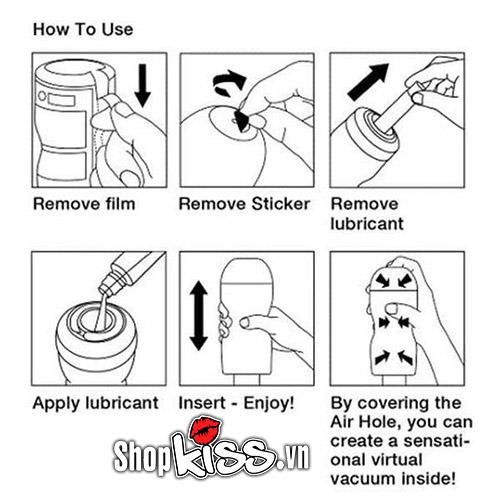 How To Use

Remove film

Remove Sticker

Remove lubricant

Apply lubricant

Insert - Enjoy!

By covering the Air Hole, you can create a sensational virtual vacuum inside!

ShopKISS.vn