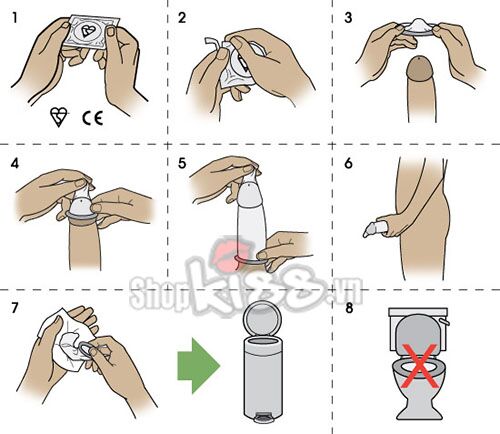 1

CE

2

3

4

5

6

ShopKISS.vn

7

8