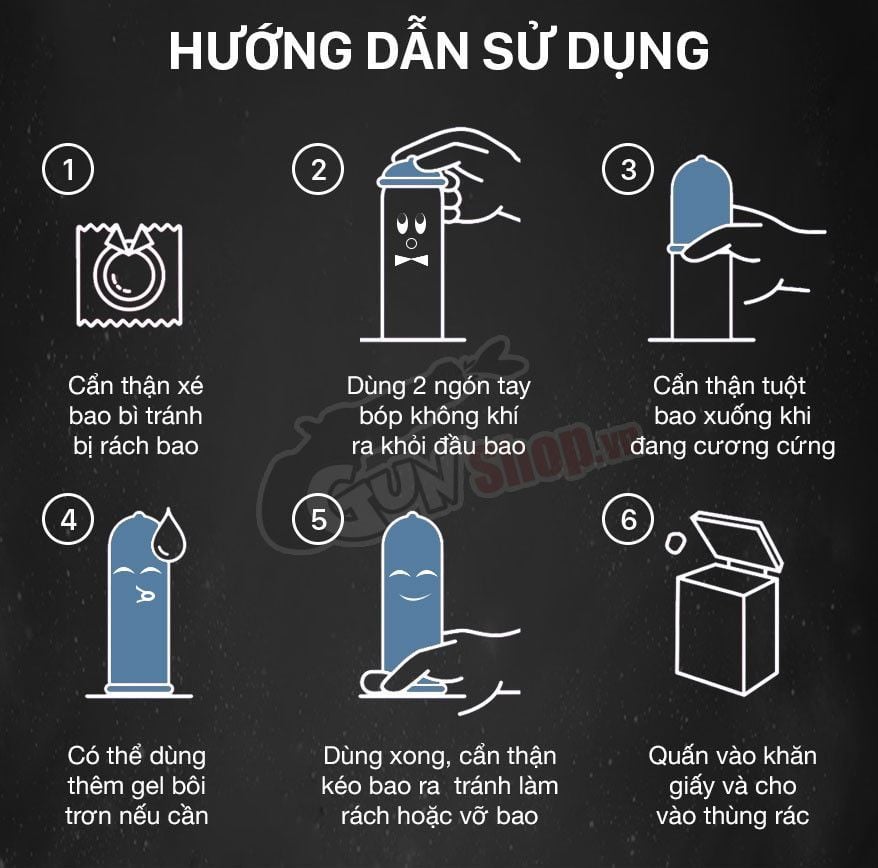 HƯỚNG DẪN SỬ DỤNG

1

Cẩn thận xé bao bì tránh bị rách bao

2

Dùng 2 ngón tay bóp không khí ra khỏi đầu bao

3

Cẩn thận tuột bao xuống khi đang cương cứng

GUN Shop.vn

4

Có thể dùng thêm gel bôi trơn nếu cần

5

Dùng xong, cẩn thận kéo bao ra tránh làm rách hoặc vỡ bao

6

Quấn vào khăn giấy và cho vào thùng rác