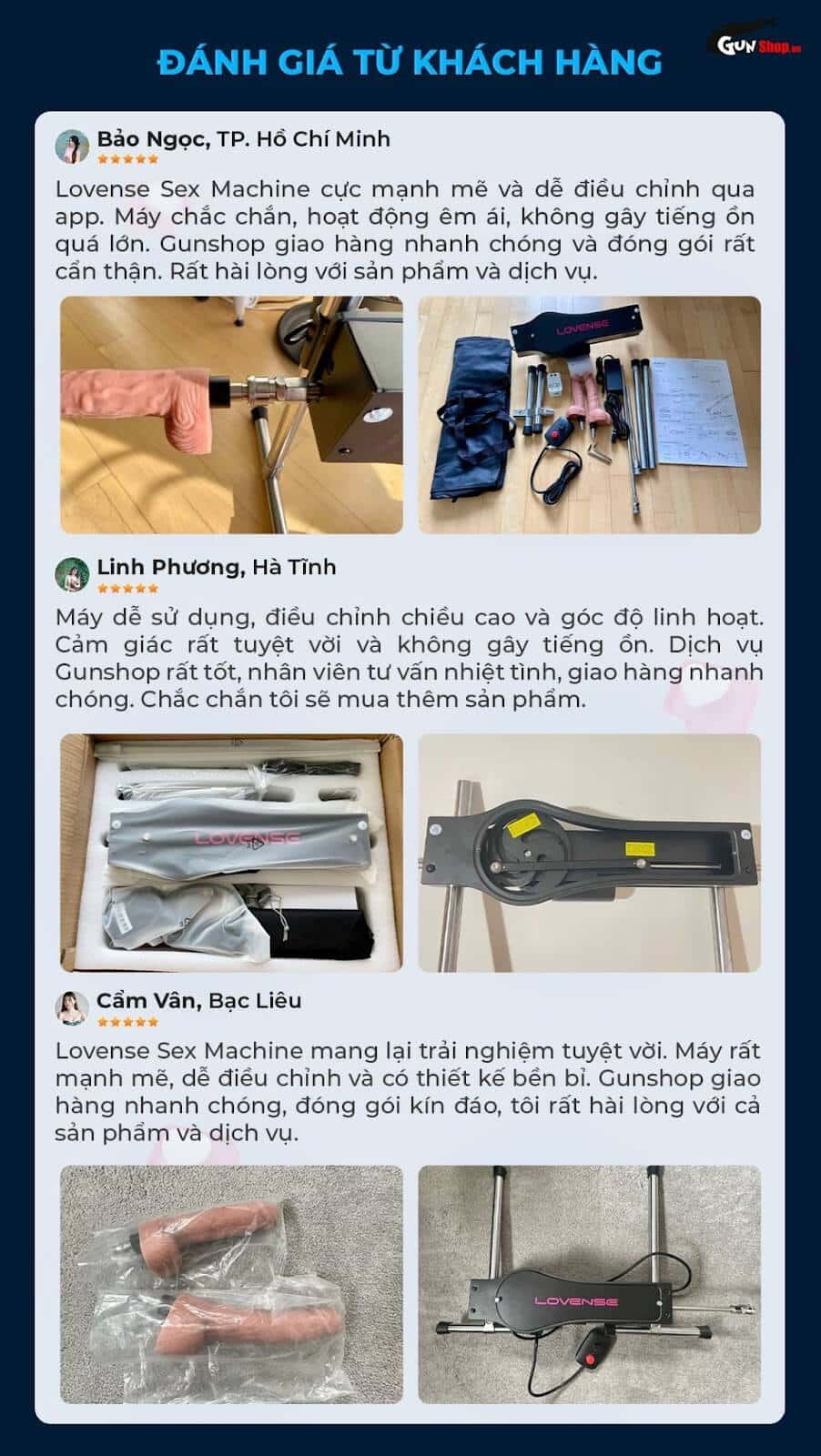 ĐÁNH GIÁ TỪ KHÁCH HÀNG

GunShop.vn

Bảo Ngọc, TP. Hồ Chí Minh

Lovense Sex Machine cực mạnh mẽ và dễ điều chỉnh qua app. Máy chắc chắn, hoạt động êm ái, không gây tiếng ồn quá lớn. Gunshop giao hàng nhanh chóng và đóng gói rất cẩn thận. Rất hài lòng với sản phẩm và dịch vụ.

LOVENSE

Linh Phương, Hà Tĩnh

Máy dễ sử dụng, điều chỉnh chiều cao và góc độ linh hoạt. Cảm giác rất tuyệt vời và không gây tiếng ồn. Dịch vụ Gunshop rất tốt, nhân viên tư vấn nhiệt tình, giao hàng nhanh chóng. Chắc chắn tôi sẽ mua thêm sản phẩm.

LOVENSE

Cẩm Vân, Bạc Liêu

Lovense Sex Machine mang lại trải nghiệm tuyệt vời. Máy rất mạnh mẽ, dễ điều chỉnh và có thiết kế bền bỉ. Gunshop giao hàng nhanh chóng, đóng gói kín đáo, tôi rất hài lòng với cả sản phẩm và dịch vụ.

LOVENSE