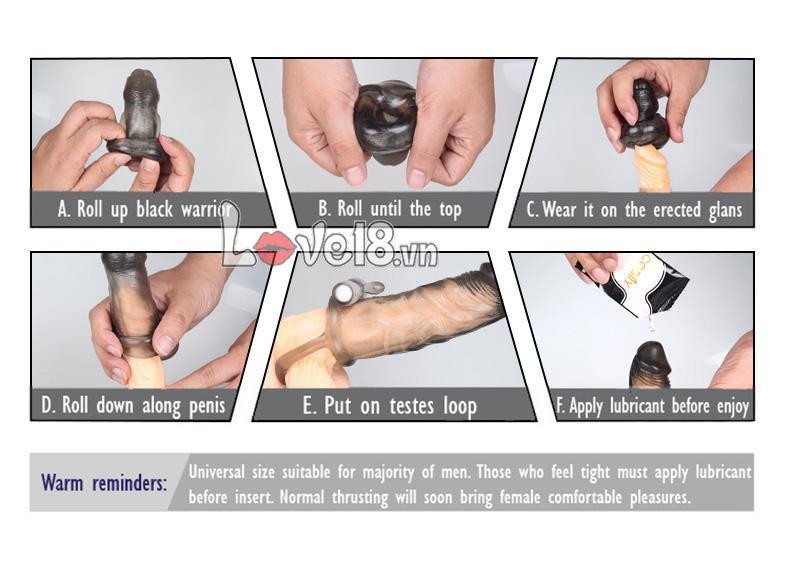 A. Roll up black warrior

B. Roll until the top

C. Wear it on the erected glans

Love18.vn

D. Roll down along penis

E. Put on testes loop

F. Apply lubricant before enjoy

Warm reminders: Universal size suitable for majority of men. Those who feel tight must apply lubricant before insert. Normal thrusting will soon bring female comfortable pleasures.