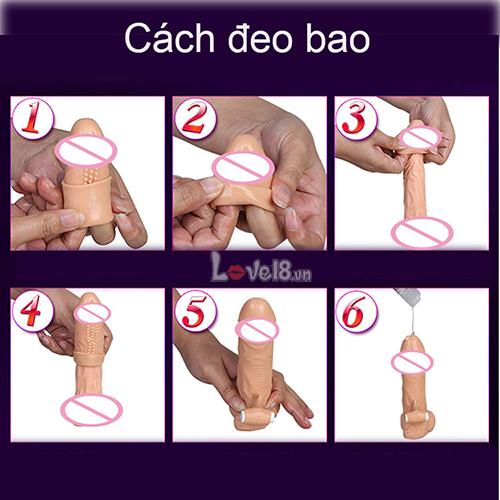 Cách đeo bao

1

2

3

Love18.vn

4

5

6