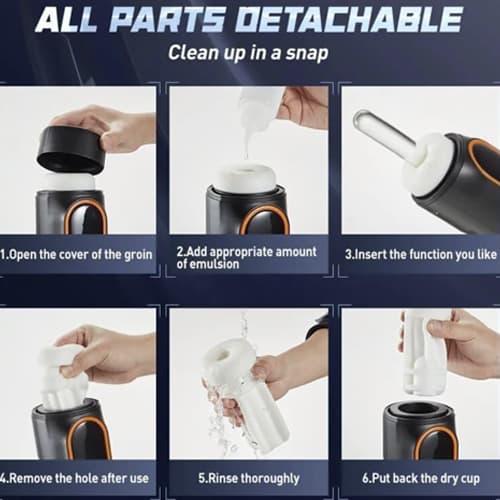 ALL PARTS DETACHABLE

Clean up in a snap

1.Open the cover of the groin

2.Add appropriate amount of emulsion

3.Insert the function you like

4.Remove the hole after use

5.Rinse thoroughly

6.Put back the dry cup