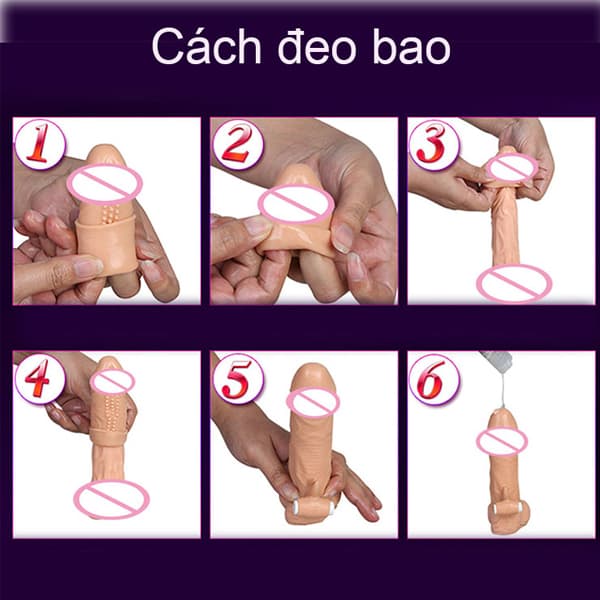 Cách đeo bao

1

2

3

4

5

6