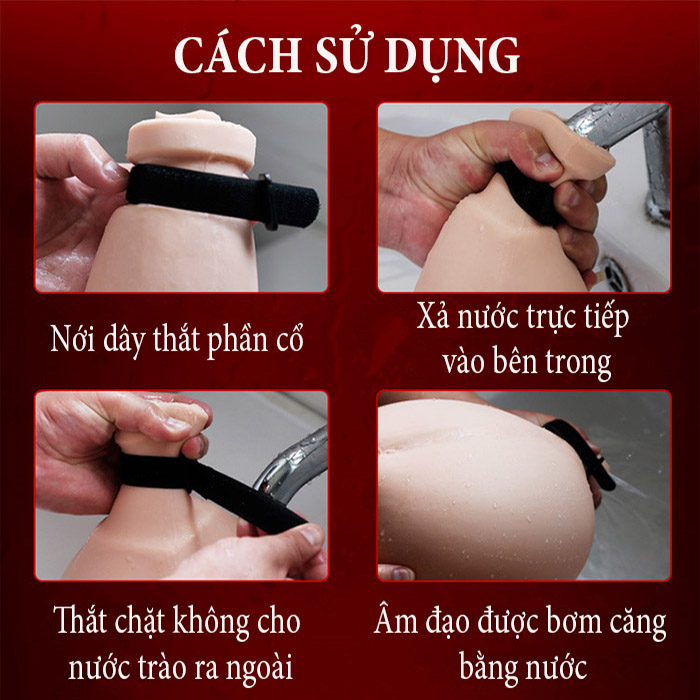 CÁCH SỬ DỤNG

Nới dây thắt phần cổ

Xả nước trực tiếp vào bên trong

Thắt chặt không cho nước trào ra ngoài

Âm đạo được bơm căng bằng nước