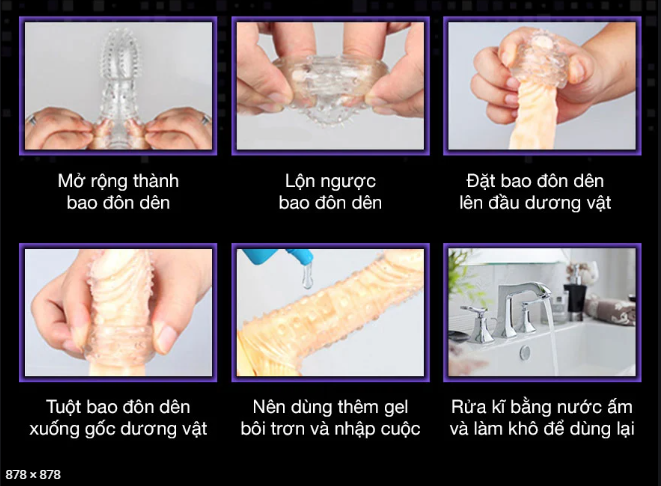 Mở rộng thành bao đôn dên

Lộn ngược bao đôn dên

Đặt bao đôn dên lên đầu dương vật

Tuột bao đôn dên xuống gốc dương vật

Nên dùng thêm gel bôi trơn và nhập cuộc

Rửa kĩ bằng nước ấm và làm khô để dùng lại

878 × 878