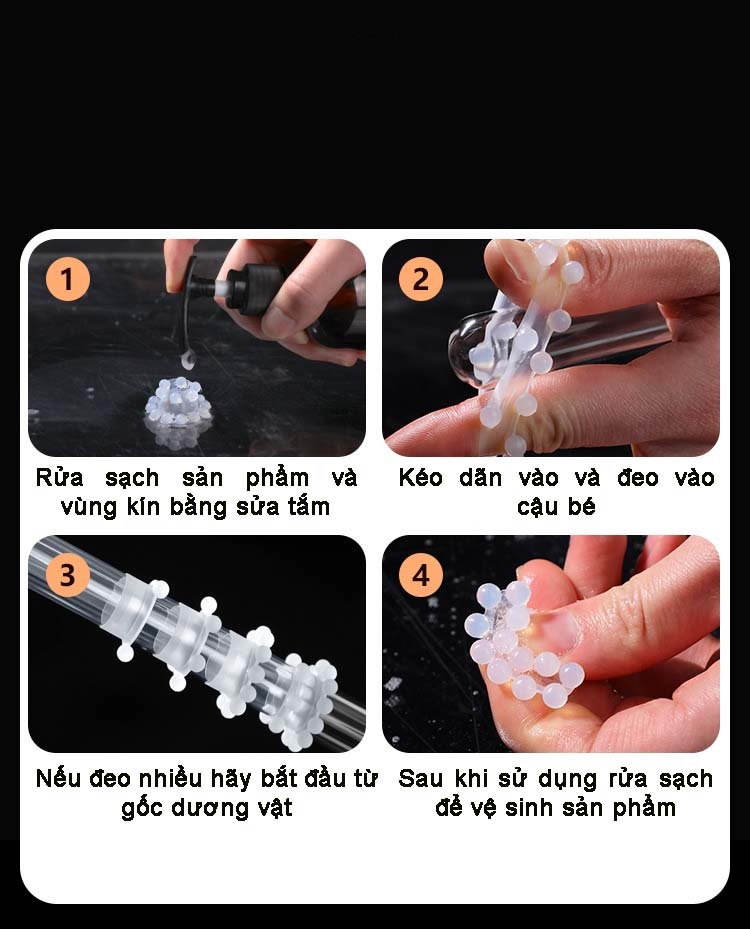 1

Rửa sạch sản phẩm và vùng kín bằng sửa tắm

2

Kéo dãn vào và đeo vào cậu bé

3

Nếu đeo nhiều hãy bắt đầu từ gốc dương vật

4

Sau khi sử dụng rửa sạch để vệ sinh sản phẩm