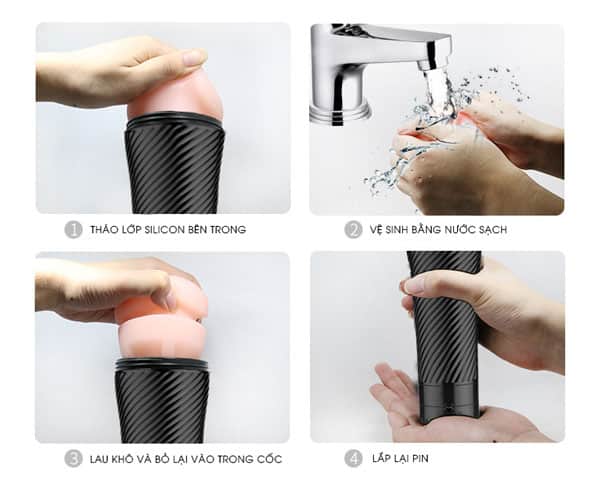 1 THÁO LỚP SILICON BÊN TRONG

2 VỆ SINH BẰNG NƯỚC SẠCH

3 LAU KHÔ VÀ BỎ LẠI VÀO TRONG CỐC

4 LẮP LẠI PIN