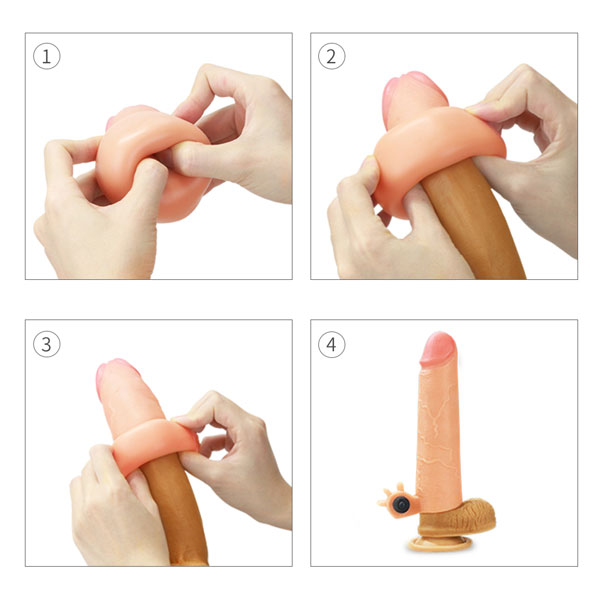 1

2

3

4