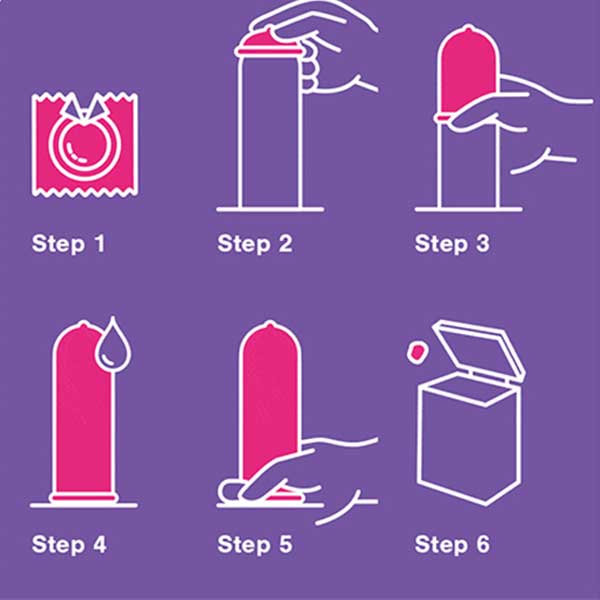 Step 1

Step 2

Step 3

Step 4

Step 5

Step 6