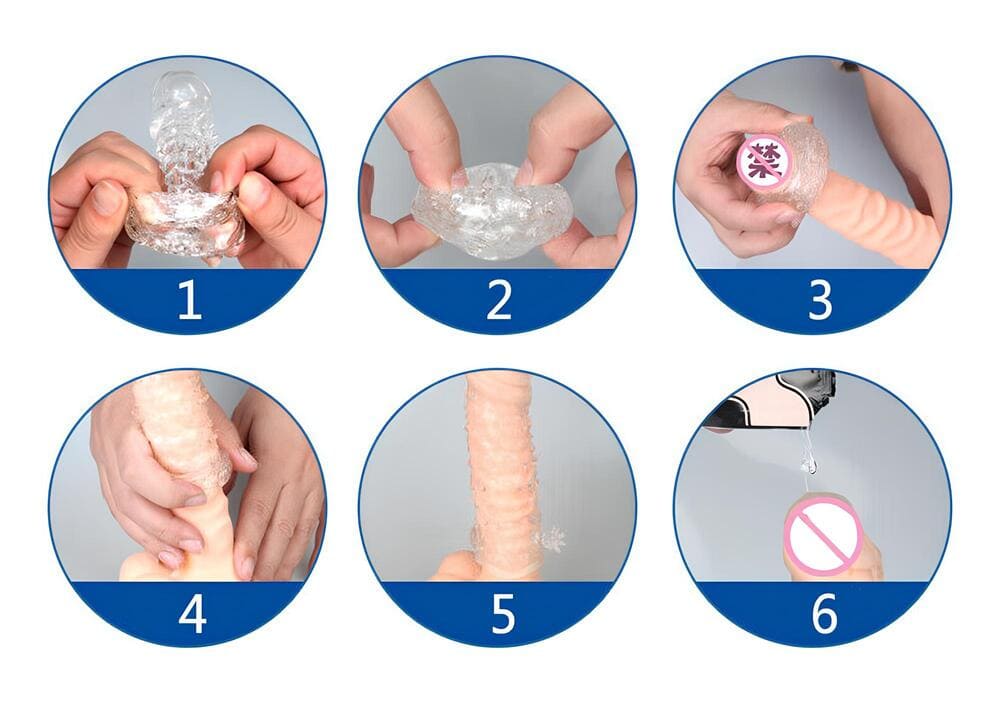 1

2

禁

3

4

5

6