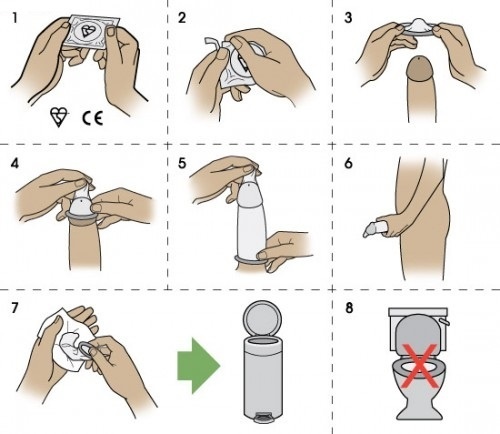 1

CE

2

3

4

5

6

7

8