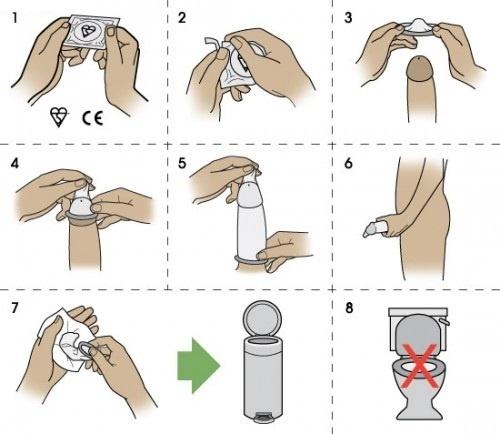 1

CE

2

3

4

5

6

7

8