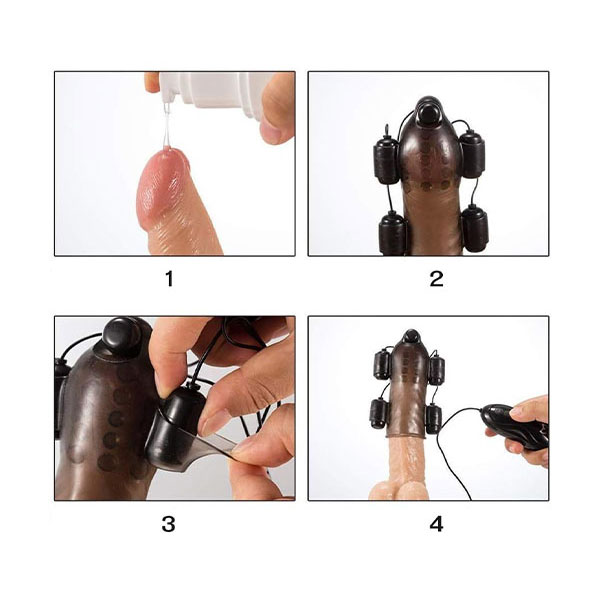 1

2

3

4