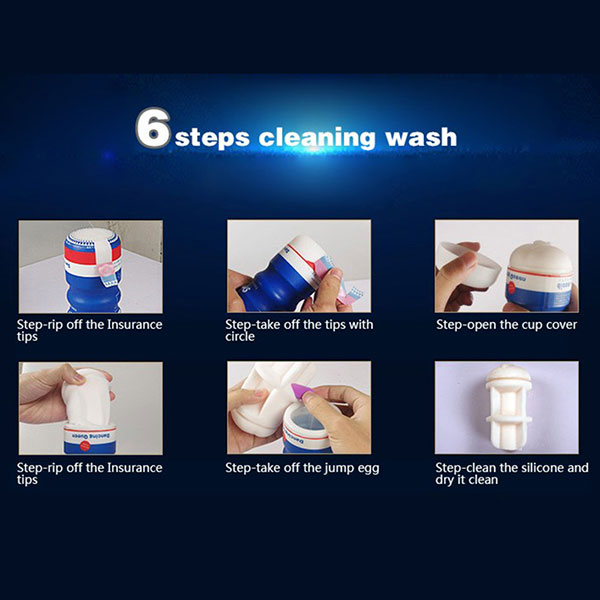 6 steps cleaning wash

Step-rip off the Insurance tips

Step-take off the tips with circle

Step-open the cup cover

Dancing Queen

Step-rip off the Insurance tips

Dancing Queen

Step-take off the jump egg

Step-clean the silicone and dry it clean